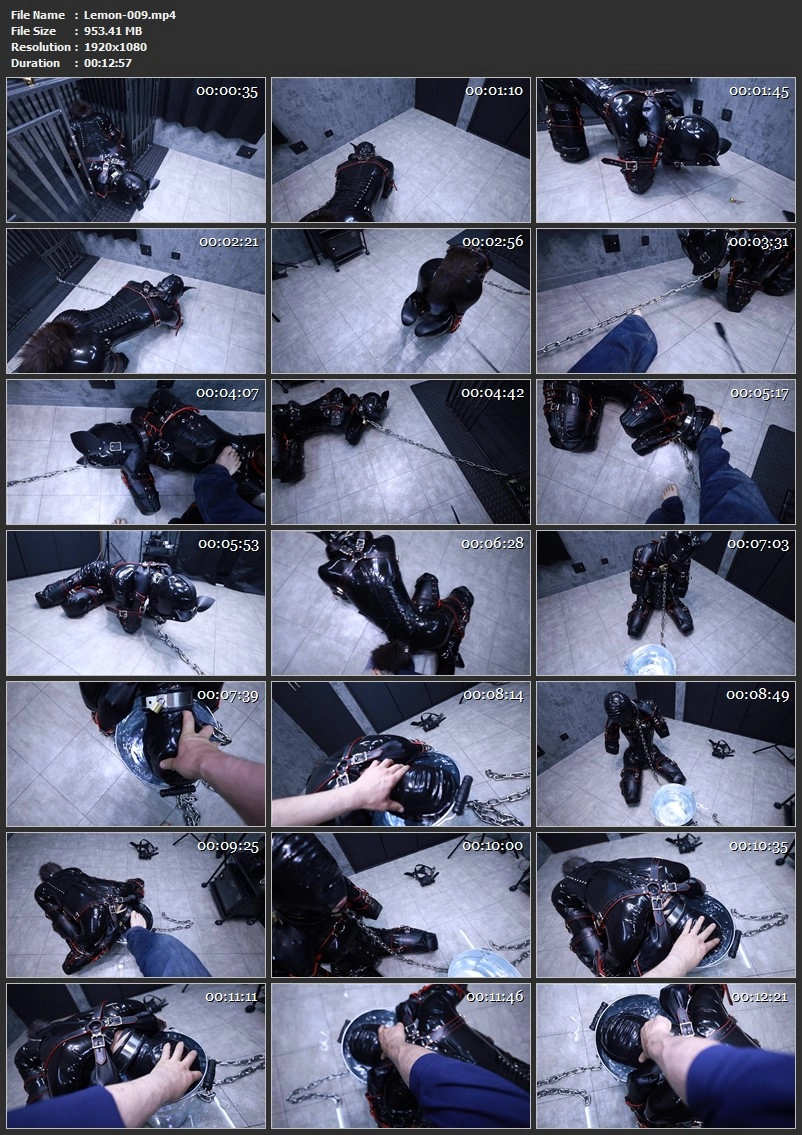 File Name : Lemon-009.mp4
File Size : 953.41 MB
Resolution : 1920x1080
Duration : 00:12:57

00:00:35
00:01:10
00:01:45
00:02:21
00:02:56
00:03:31
00:04:07
00:04:42
00:05:17
00:05:53
00:06:28
00:07:03
00:07:39
00:08:14
00:08:49
00:09:25
00:10:00
00:10:35
00:11:11
00:11:46
00:12:21